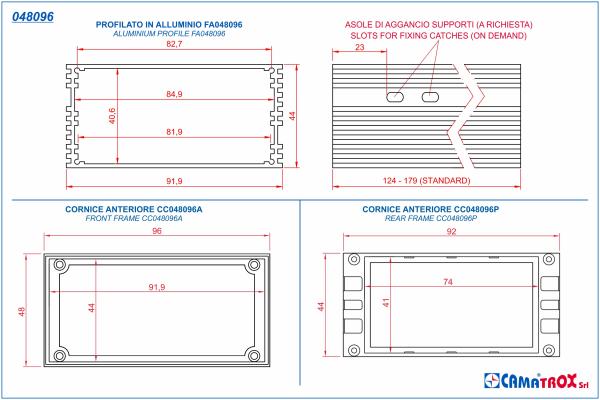 048096

PROFILATO IN ALLUMINIO FA048096
ALUMINIUM PROFILE FA048096

82,7
84,9
40,6
81,9
44
91,9

ASOLE DI AGGANCIO SUPPORTI (A RICHIESTA)
SLOTS FOR FIXING CATCHES (ON DEMAND)

23
124 - 179 (STANDARD)

CORNICE ANTERIORE CC048096A
FRONT FRAME CC048096A

96
91,9
44
48

CORNICE ANTERIORE CC048096P
REAR FRAME CC048096P

92
74
41
44

CAMATROX Srl